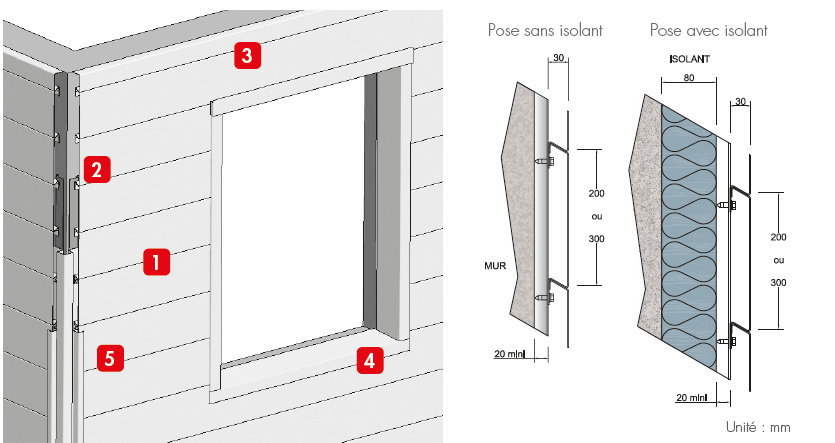 3

2

1

5

4

Pose sans isolant

30

200

ou

300

MUR

20 mini

Pose avec isolant

ISOLANT

80

30

200

ou

300

20 mini

Unité : mm